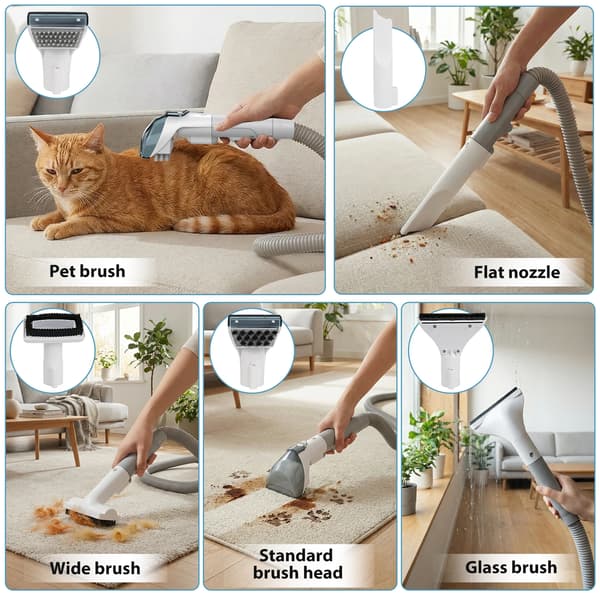 Pet brush

Flat nozzle

Wide brush

Standard brush head

Glass brush