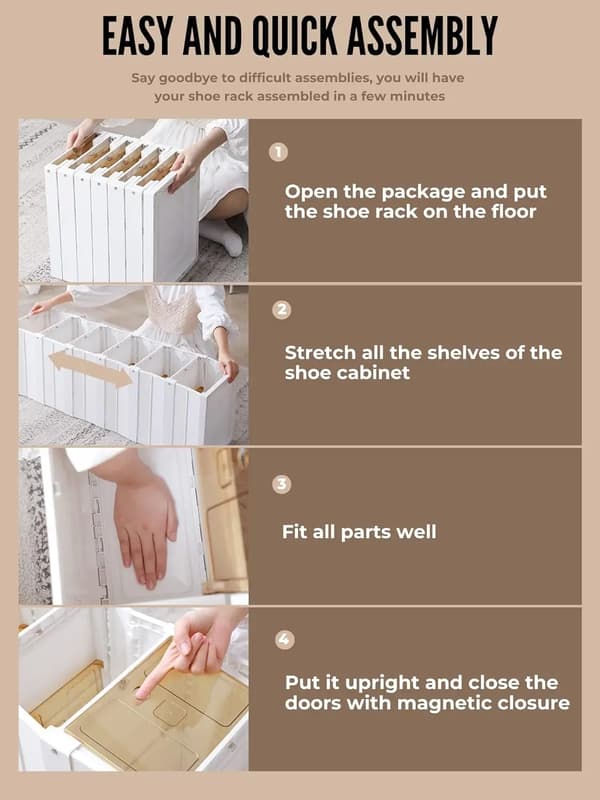 EASY AND QUICK ASSEMBLY

Say goodbye to difficult assemblies, you will have your shoe rack assembled in a few minutes

1

Open the package and put the shoe rack on the floor

2

Stretch all the shelves of the shoe cabinet

3

Fit all parts well

4

Put it upright and close the doors with magnetic closure