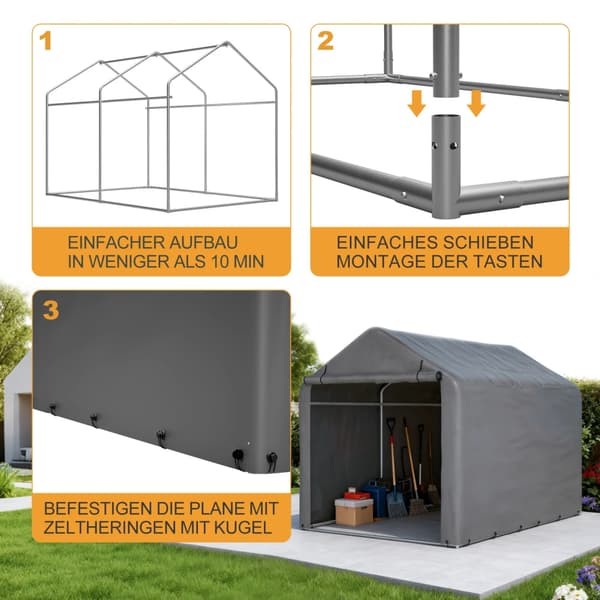 1

EINFACHER AUFBAU
IN WENIGER ALS 10 MIN

2

EINFACHES SCHIEBEN
MONTAGE DER TASTEN

3

BEFESTIGEN DIE PLANE MIT
ZELTHERINGEN MIT KUGEL