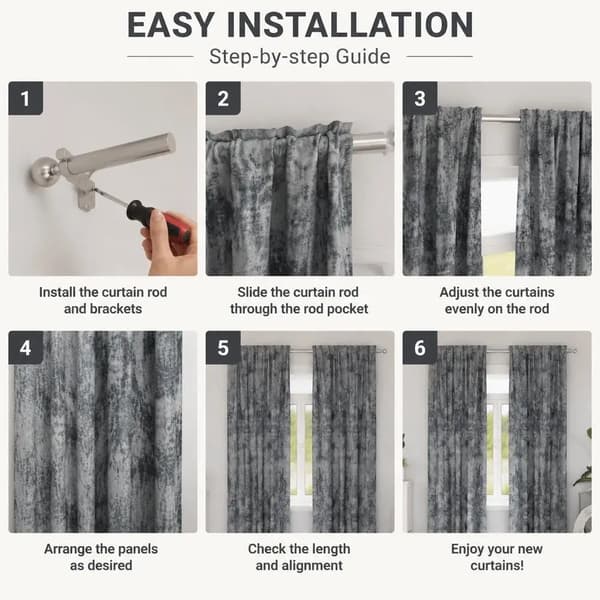 EASY INSTALLATION

Step-by-step Guide

1

Install the curtain rod and brackets

2

Slide the curtain rod through the rod pocket

3

Adjust the curtains evenly on the rod

4

Arrange the panels as desired

5

Check the length and alignment

6

Enjoy your new curtains!