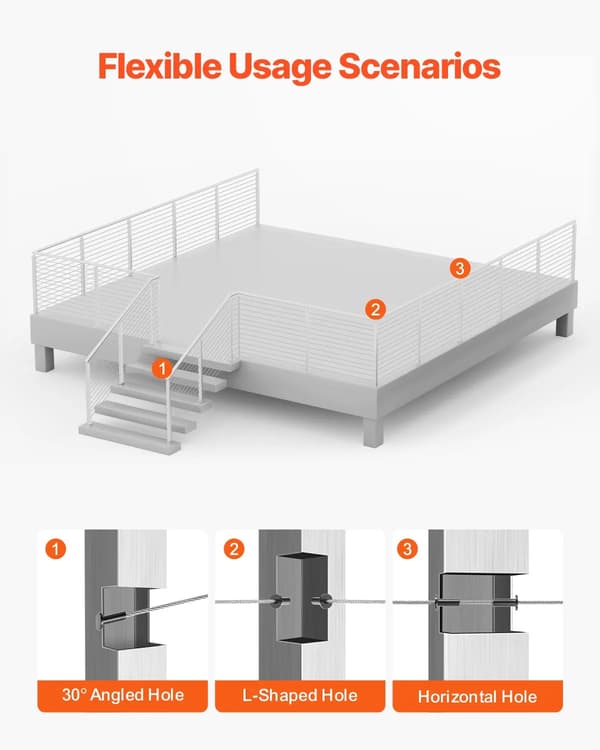 Flexible Usage Scenarios

3

2

1

1

30° Angled Hole

2

L-Shaped Hole

3

Horizontal Hole