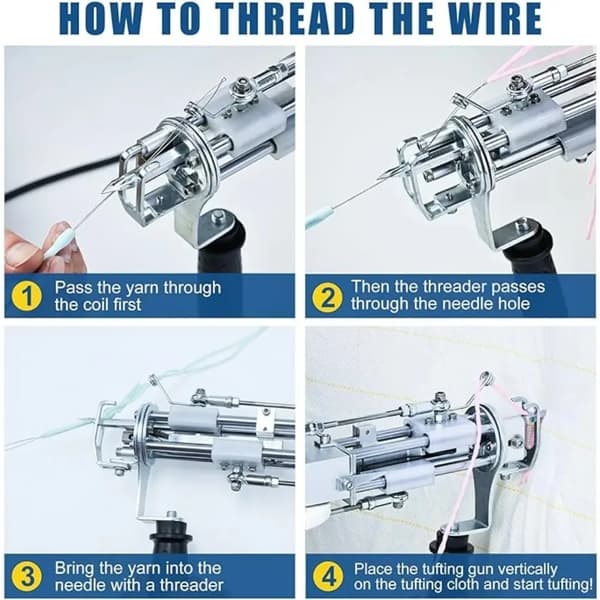 HOW TO THREAD THE WIRE

1 Pass the yarn through the coil first

2 Then the threader passes through the needle hole

3 Bring the yarn into the needle with a threader

4 Place the tufting gun vertically on the tufting cloth and start tufting!