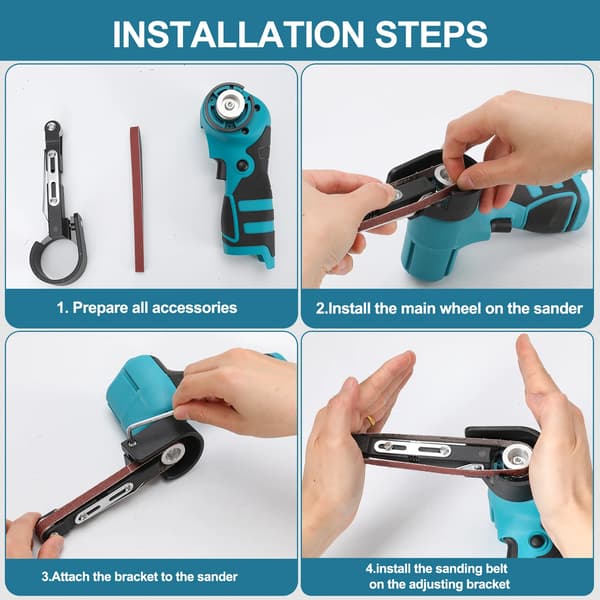 INSTALLATION STEPS

1. Prepare all accessories

2.Install the main wheel on the sander

3.Attach the bracket to the sander

4.install the sanding belt on the adjusting bracket