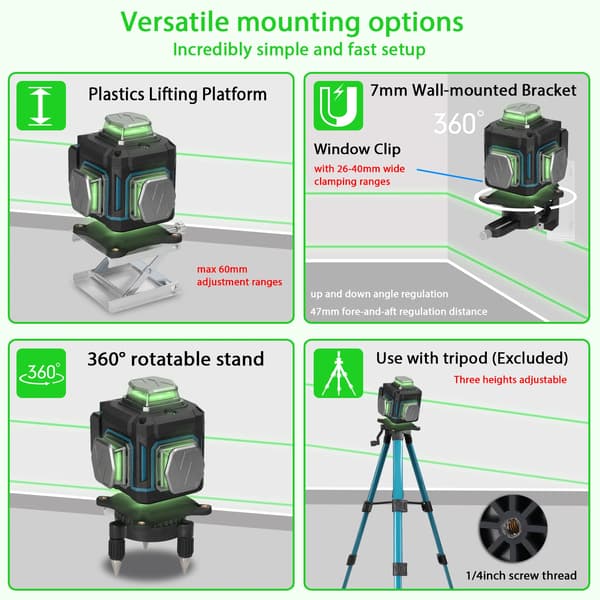 Versatile mounting options
Incredibly simple and fast setup

Plastics Lifting Platform

max 60mm adjustment ranges

7mm Wall-mounted Bracket

360°

Window Clip
with 26-40mm wide clamping ranges

up and down angle regulation
47mm fore-and-aft regulation distance

360°

360° rotatable stand

Use with tripod (Excluded)
Three heights adjustable

1/4inch screw thread