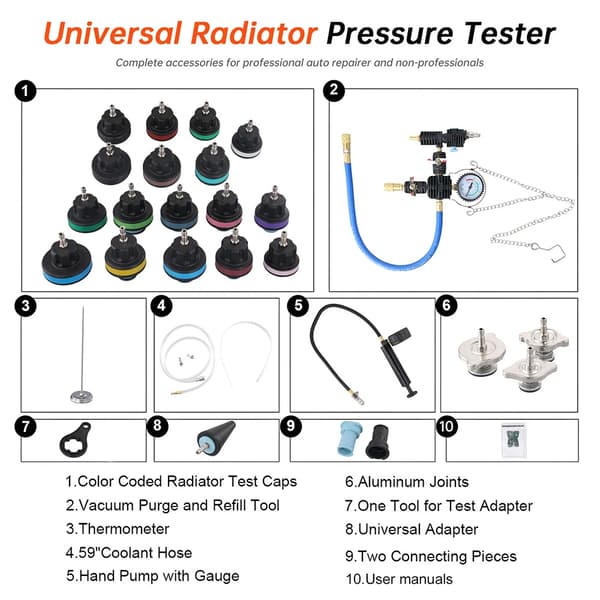 Universal Radiator Pressure Tester

Complete accessories for professional auto repairer and non-professionals

1

2

3

4

5

6

7

8

9

10

1.Color Coded Radiator Test Caps
2.Vacuum Purge and Refill Tool
3.Thermometer
4.59"Coolant Hose
5.Hand Pump with Gauge

6.Aluminum Joints
7.One Tool for Test Adapter
8.Universal Adapter
9.Two Connecting Pieces
10.User manuals