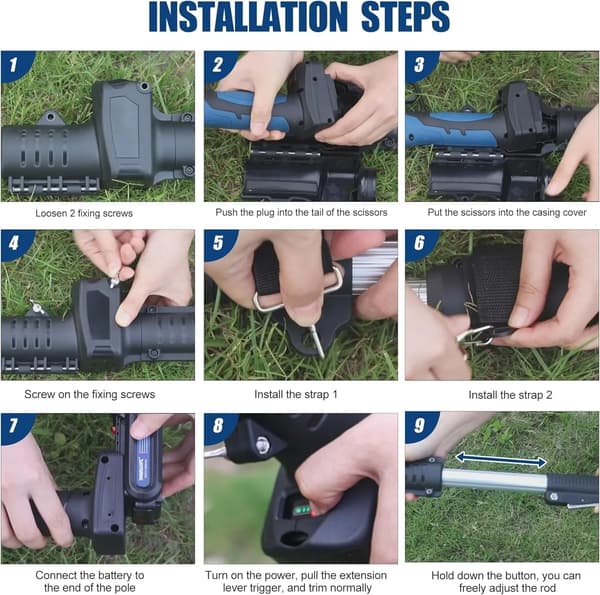 INSTALLATION STEPS

1

Loosen 2 fixing screws

2

Push the plug into the tail of the scissors

3

Put the scissors into the casing cover

4

Screw on the fixing screws

5

Install the strap 1

6

Install the strap 2

7

Connect the battery to the end of the pole

8

Turn on the power, pull the extension lever trigger, and trim normally

9

Hold down the button, you can freely adjust the rod