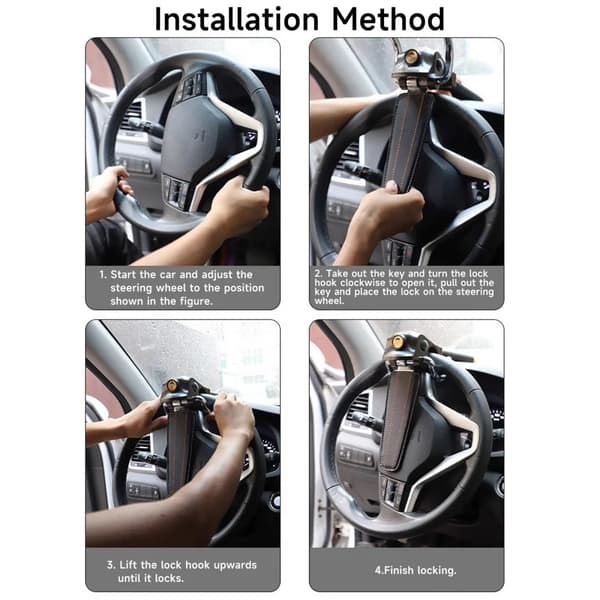 Installation Method

1. Start the car and adjust the steering wheel to the position shown in the figure.

2. Take out the key and turn the lock hook clockwise to open it, pull out the key and place the lock on the steering wheel.

3. Lift the lock hook upwards until it locks.

4.Finish locking.