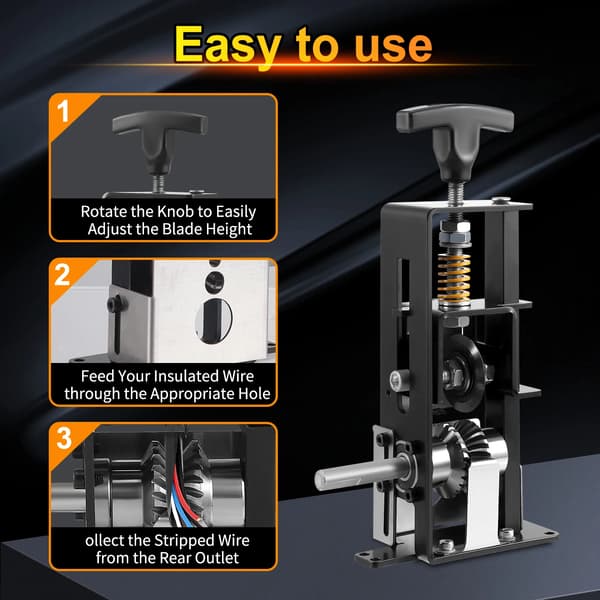 Easy to use

1

Rotate the Knob to Easily Adjust the Blade Height

2

Feed Your Insulated Wire through the Appropriate Hole

3

ollect the Stripped Wire from the Rear Outlet