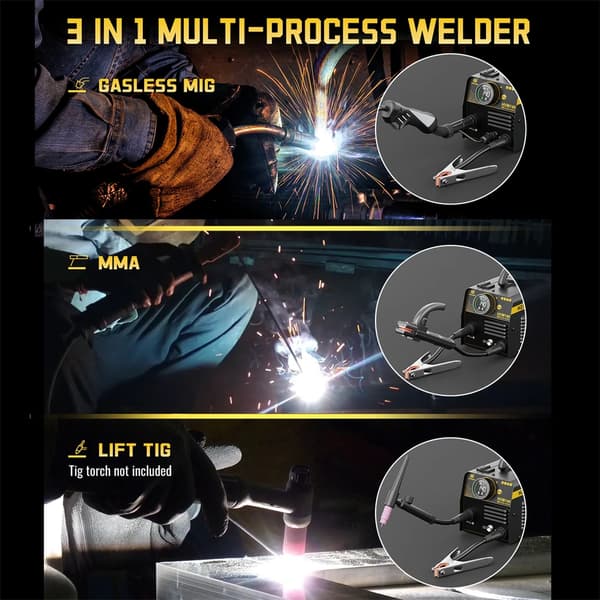 3 IN 1 MULTI-PROCESS WELDER

GASLESS MIG

MMA

LIFT TIG
Tig torch not included