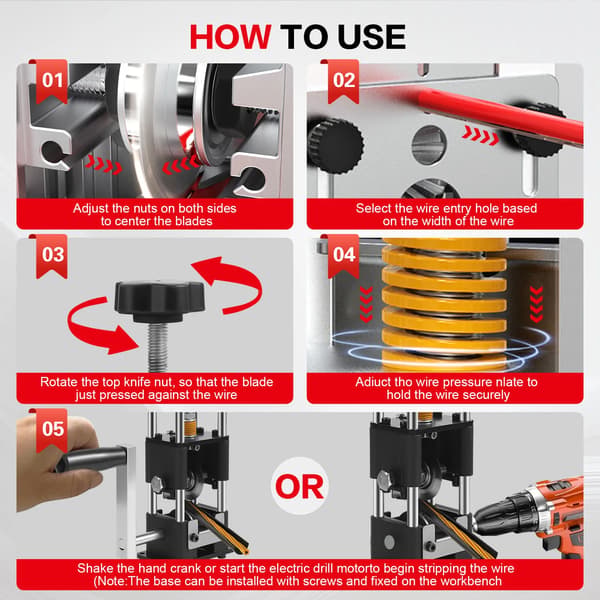 HOW TO USE

01

Adjust the nuts on both sides to center the blades

02

Select the wire entry hole based on the width of the wire

03

Rotate the top knife nut, so that the blade just pressed against the wire

04

Adiuct tho wire pressure nlate to hold the wire securely

05

OR

Shake the hand crank or start the electric drill motorto begin stripping the wire (Note:The base can be installed with screws and fixed on the workbench