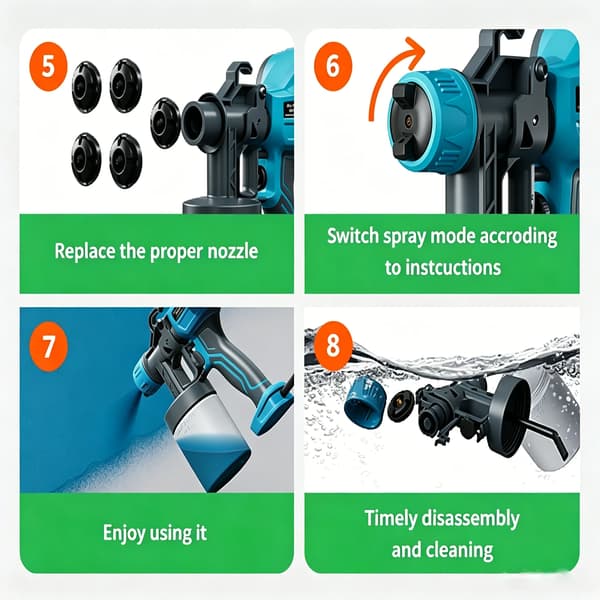 5

Replace the proper nozzle

6

Switch spray mode accroding to instcuctions

7

Enjoy using it

8

Timely disassembly and cleaning