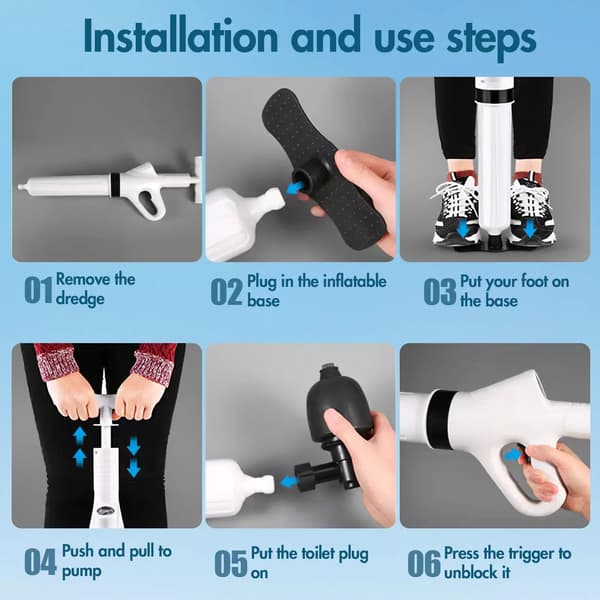 Installation and use steps

01 Remove the dredge

02 Plug in the inflatable base

03 Put your foot on the base

04 Push and pull to pump

05 Put the toilet plug on

06 Press the trigger to unblock it