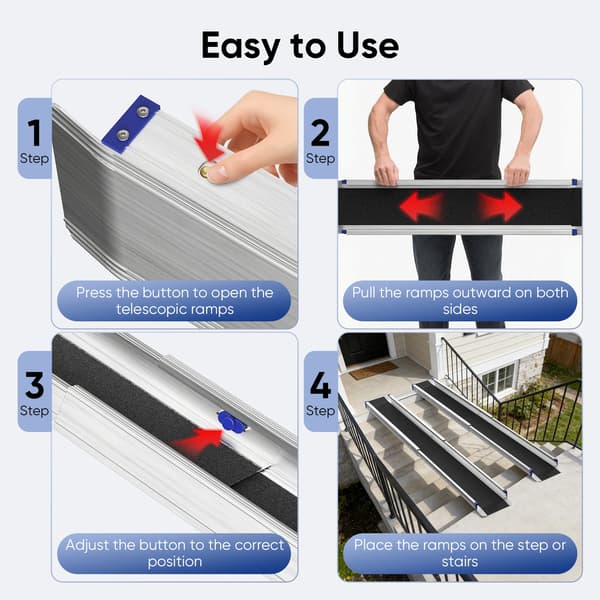 Easy to Use

1
Step

Press the button to open the telescopic ramps

2
Step

Pull the ramps outward on both sides

3
Step

Adjust the button to the correct position

4
Step

Place the ramps on the step or stairs