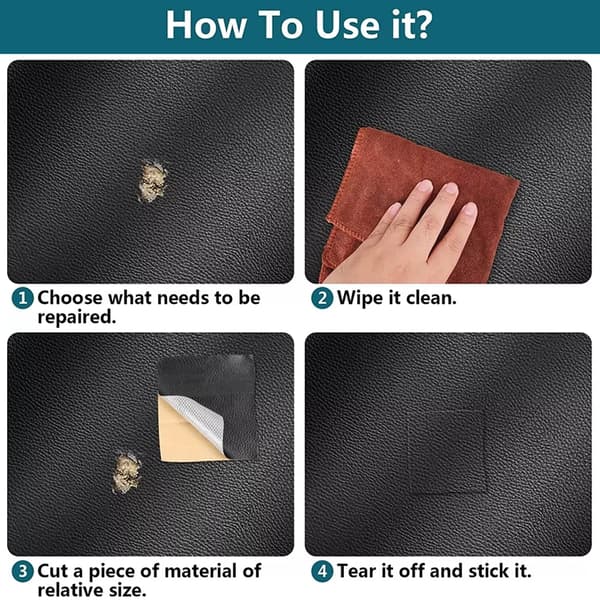 How To Use it?

1 Choose what needs to be repaired.

2 Wipe it clean.

3 Cut a piece of material of relative size.

4 Tear it off and stick it.