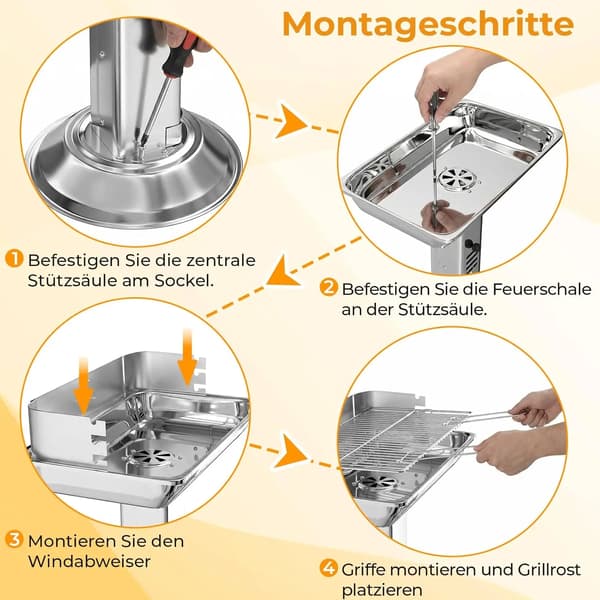 Montageschritte

1 Befestigen Sie die zentrale Stützsäule am Sockel.

2 Befestigen Sie die Feuerschale an der Stützsäule.

3 Montieren Sie den Windabweiser

4 Griffe montieren und Grillrost platzieren