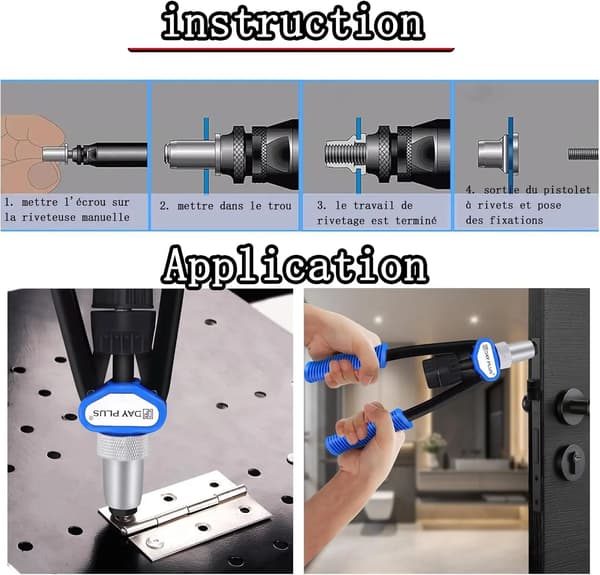 instruction

1. mettre l'écrou sur la riveteuse manuelle

2. mettre dans le trou

3. le travail de rivetage est terminé

4. sortie du pistolet à rivets et pose des fixations

Application

DAY PLUS

DAY PLUS