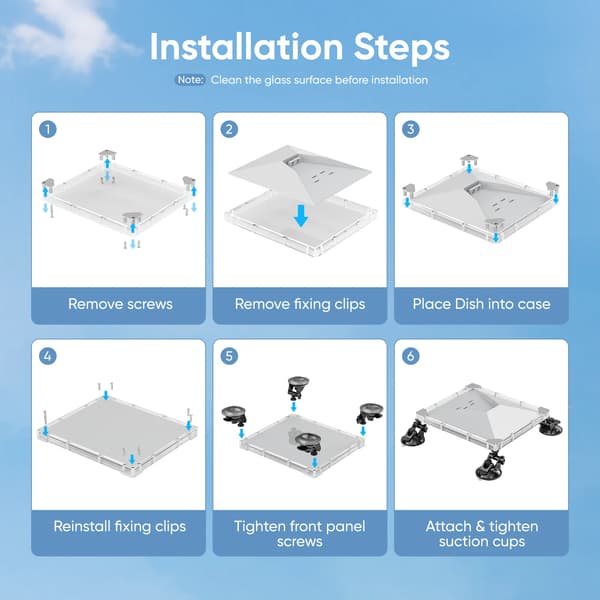 Installation Steps

Note: Clean the glass surface before installation

1
Remove screws

2
Remove fixing clips

3
Place Dish into case

4
Reinstall fixing clips

5
Tighten front panel screws

6
Attach & tighten suction cups