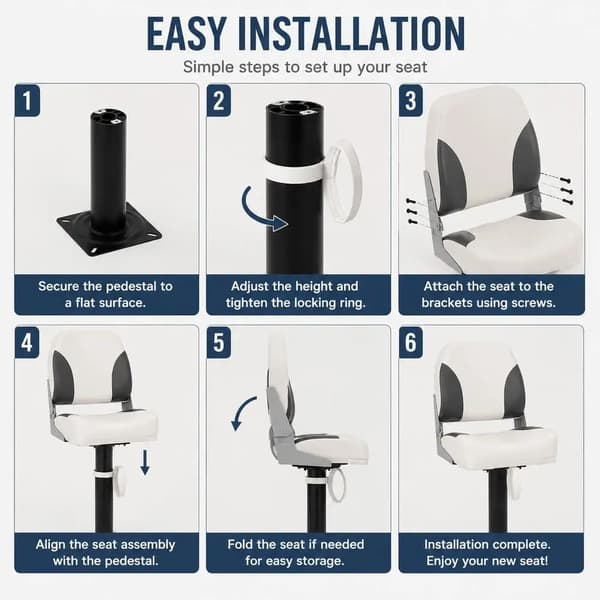 EASY INSTALLATION

Simple steps to set up your seat

1

Secure the pedestal to a flat surface.

2

Adjust the height and tighten the locking ring.

3

Attach the seat to the brackets using screws.

4

Align the seat assembly with the pedestal.

5

Fold the seat if needed for easy storage.

6

Installation complete. Enjoy your new seat!