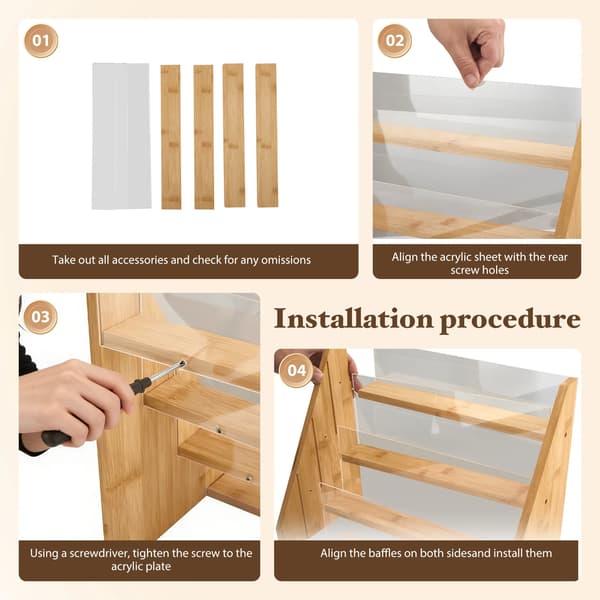 01

Take out all accessories and check for any omissions

02

Align the acrylic sheet with the rear screw holes

03

Using a screwdriver, tighten the screw to the acrylic plate

Installation procedure

04

Align the baffles on both sidesand install them