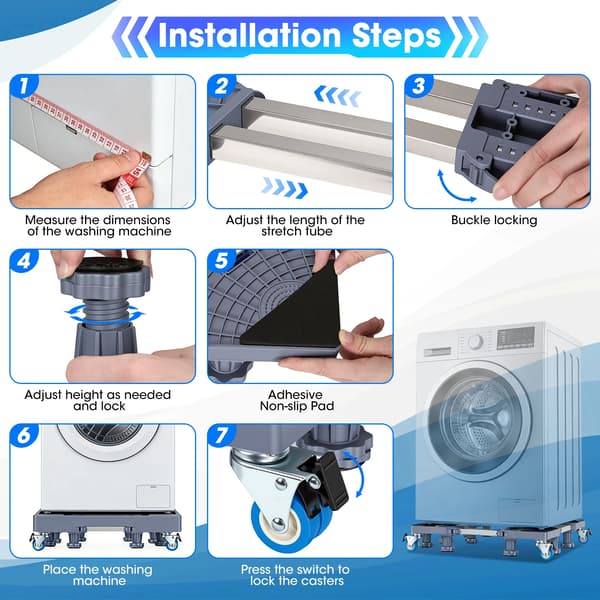 Installation Steps

1

Measure the dimensions of the washing machine

2

Adjust the length of the stretch tube

3

Buckle locking

4

Adjust height as needed and lock

5

Adhesive Non-slip Pad

6

Place the washing machine

7

Press the switch to lock the casters