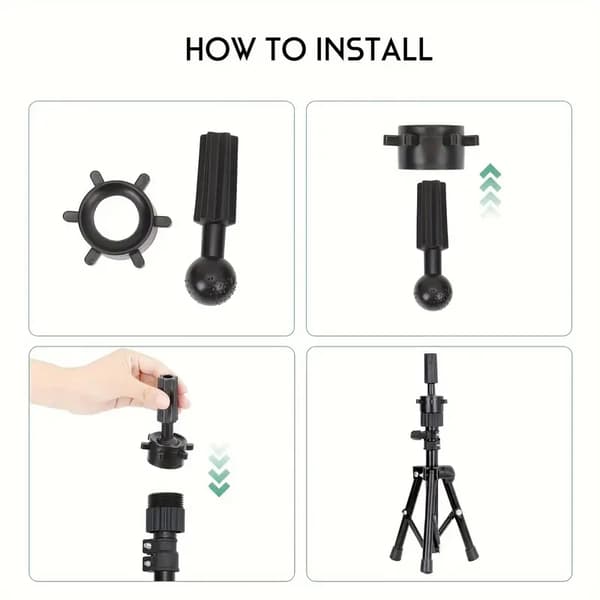 HOW TO INSTALL