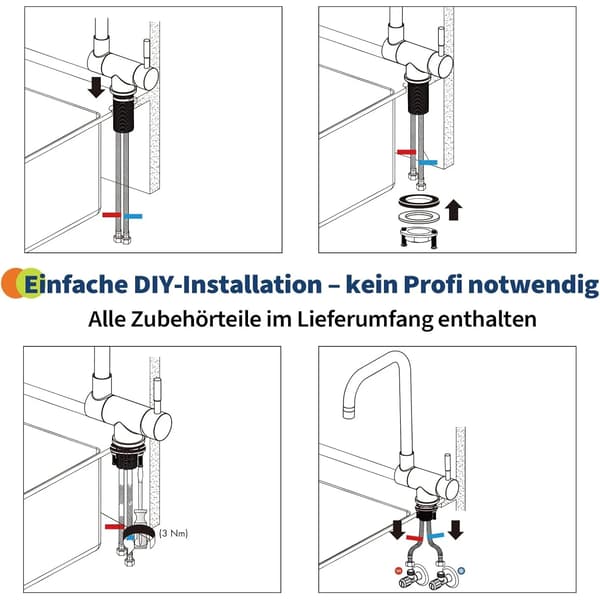 Einfache DIY-Installation – kein Profi notwendig
Alle Zubehörteile im Lieferumfang enthalten

(3 Nm)