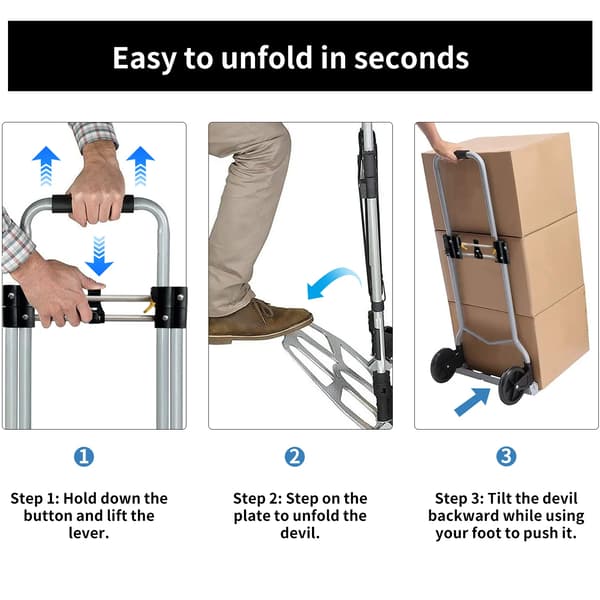 Easy to unfold in seconds

1

Step 1: Hold down the button and lift the lever.

2

Step 2: Step on the plate to unfold the devil.

3

Step 3: Tilt the devil backward while using your foot to push it.