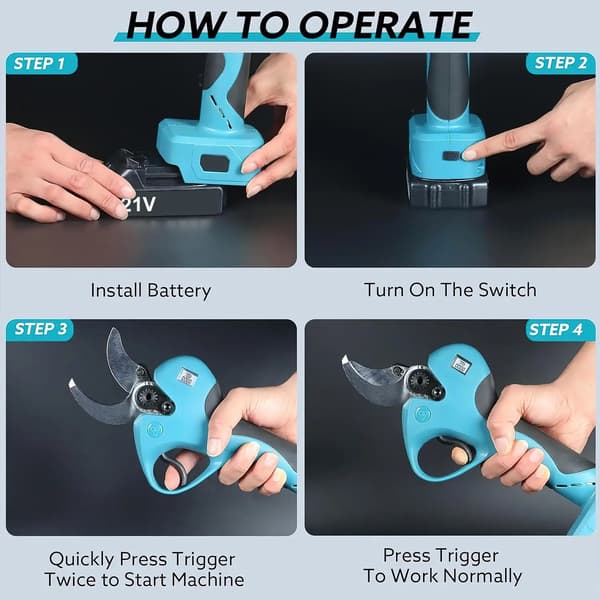 HOW TO OPERATE

STEP 1

21V

Install Battery

STEP 2

Turn On The Switch

STEP 3

Quickly Press Trigger Twice to Start Machine

STEP 4

Press Trigger To Work Normally