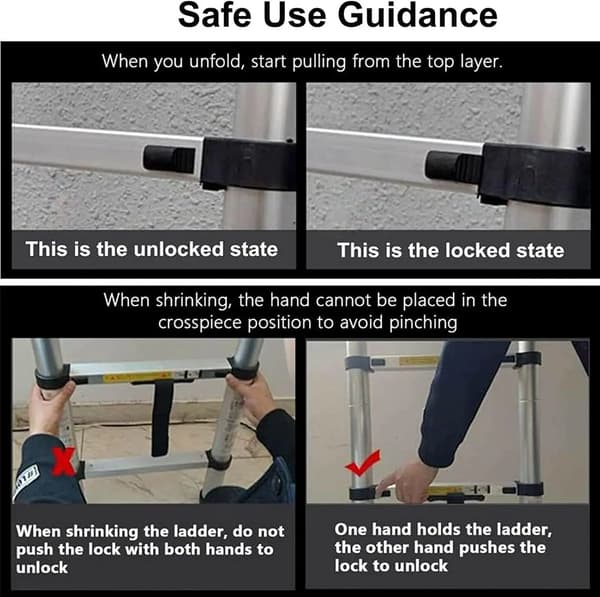 Safe Use Guidance

When you unfold, start pulling from the top layer.

This is the unlocked state

This is the locked state

When shrinking, the hand cannot be placed in the crosspiece position to avoid pinching

When shrinking the ladder, do not push the lock with both hands to unlock

One hand holds the ladder, the other hand pushes the lock to unlock