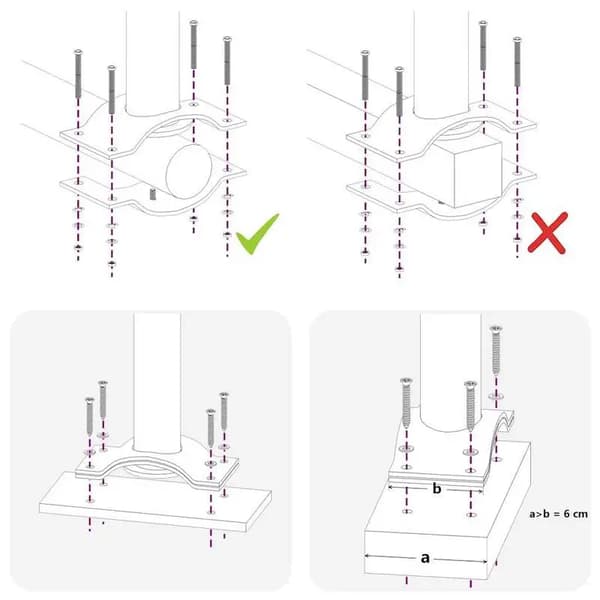 b

a>b = 6 cm

a