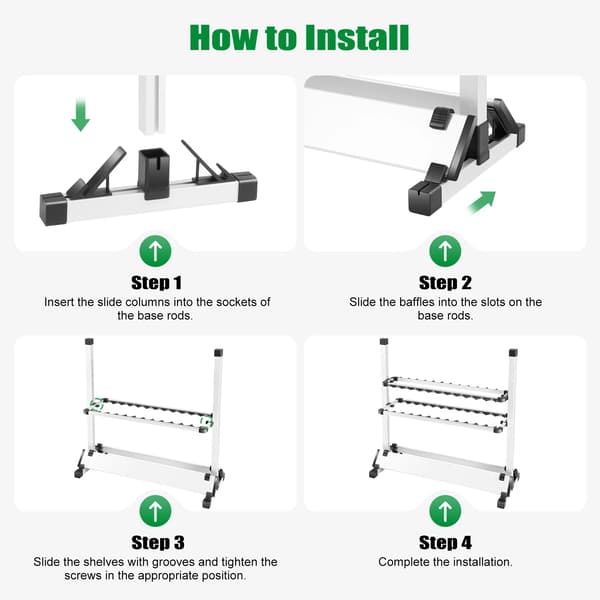 How to Install

Step 1
Insert the slide columns into the sockets of the base rods.

Step 2
Slide the baffles into the slots on the base rods.

Step 3
Slide the shelves with grooves and tighten the screws in the appropriate position.

Step 4
Complete the installation.