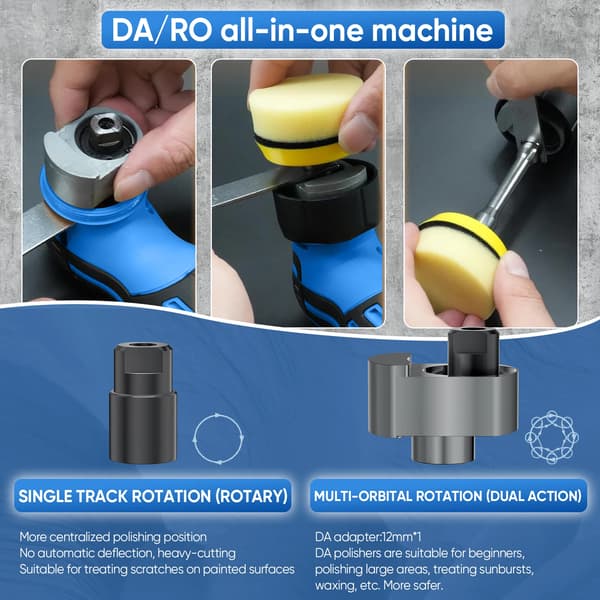 DA/RO all-in-one machine

SINGLE TRACK ROTATION (ROTARY)

More centralized polishing position
No automatic deflection, heavy-cutting
Suitable for treating scratches on painted surfaces

MULTI-ORBITAL ROTATION (DUAL ACTION)

DA adapter:12mm*1
DA polishers are suitable for beginners, polishing large areas, treating sunbursts, waxing, etc. More safer.