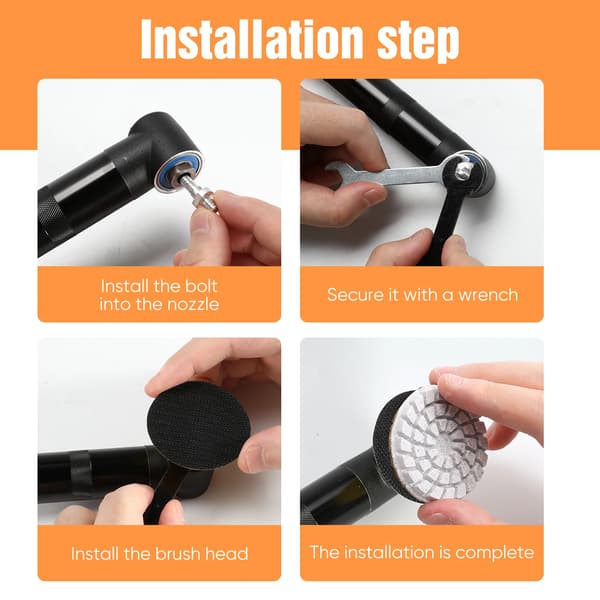 Installation step

Install the bolt into the nozzle

Secure it with a wrench

Install the brush head

The installation is complete