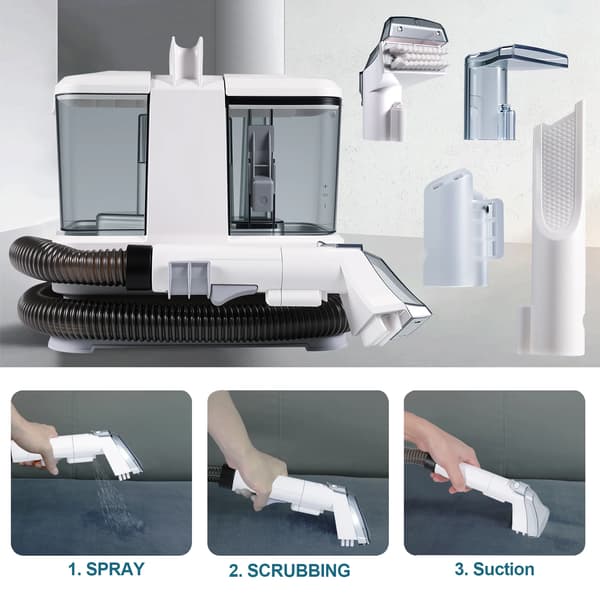 1. SPRAY

2. SCRUBBING

3. Suction