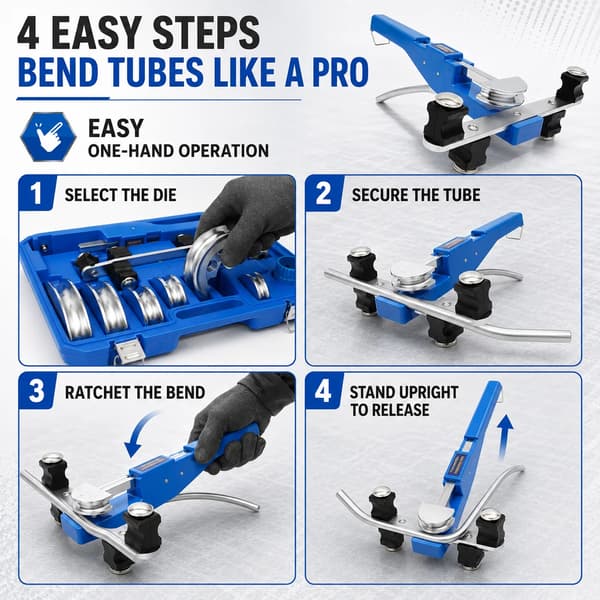 4 EASY STEPS
BEND TUBES LIKE A PRO

EASY
ONE-HAND OPERATION

1 SELECT THE DIE

2 SECURE THE TUBE

3 RATCHET THE BEND

4 STAND UPRIGHT TO RELEASE