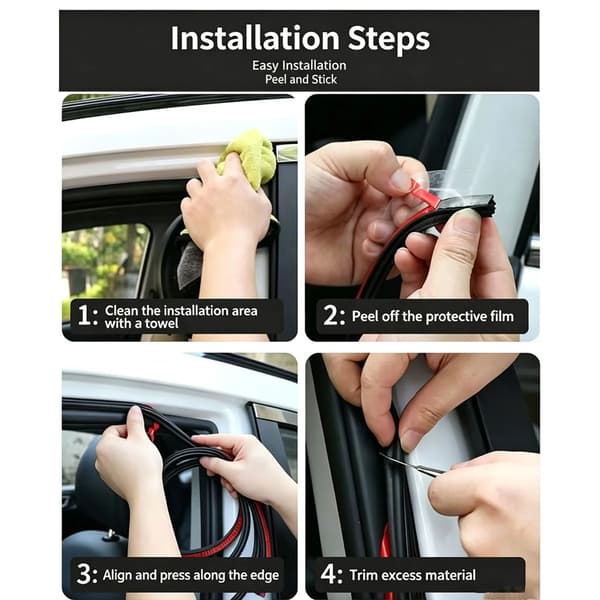 Installation Steps
Easy Installation
Peel and Stick

1: Clean the installation area with a towel

2: Peel off the protective film

3: Align and press along the edge

4: Trim excess material